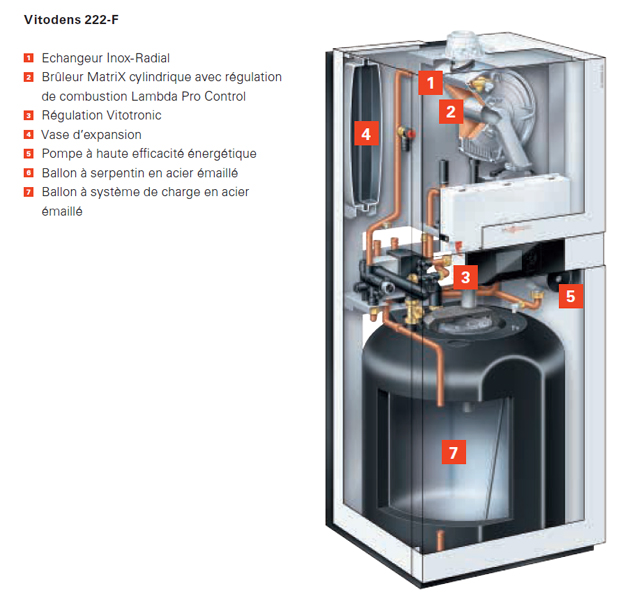 Vitodens 222-F

1 Echangeur Inox-Radial
2 Brûleur MatriX cylindrique avec régulation de combustion Lambda Pro Control
3 Régulation Vitotronic
4 Vase d'expansion
5 Pompe à haute efficacité énergétique
6 Ballon à serpentin en acier émaillé
7 Ballon à système de charge en acier émaillé

1
2
4
3
5
7